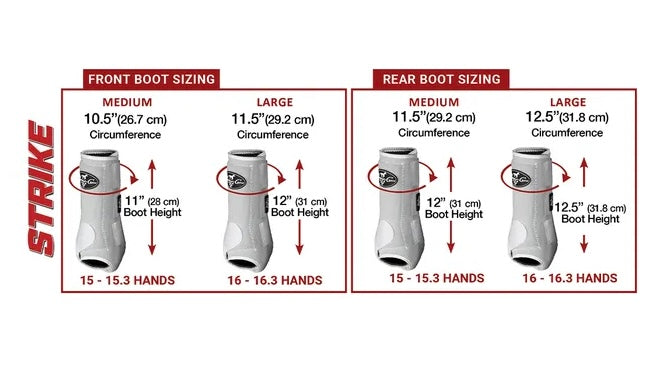 STRIKE

FRONT BOOT SIZING

MEDIUM
10.5"(26.7 cm)
Circumference
11" (28 cm)
Boot Height
15 - 15.3 HANDS

LARGE
11.5"(29.2 cm)
Circumference
12" (31 cm)
Boot Height
16 - 16.3 HANDS

REAR BOOT SIZING

MEDIUM
11.5"(29.2 cm)
Circumference
12" (31 cm)
Boot Height
15 - 15.3 HANDS

LARGE
12.5"(31.8 cm)
Circumference
12.5" (31.8 cm)
Boot Height
16 - 16.3 HANDS